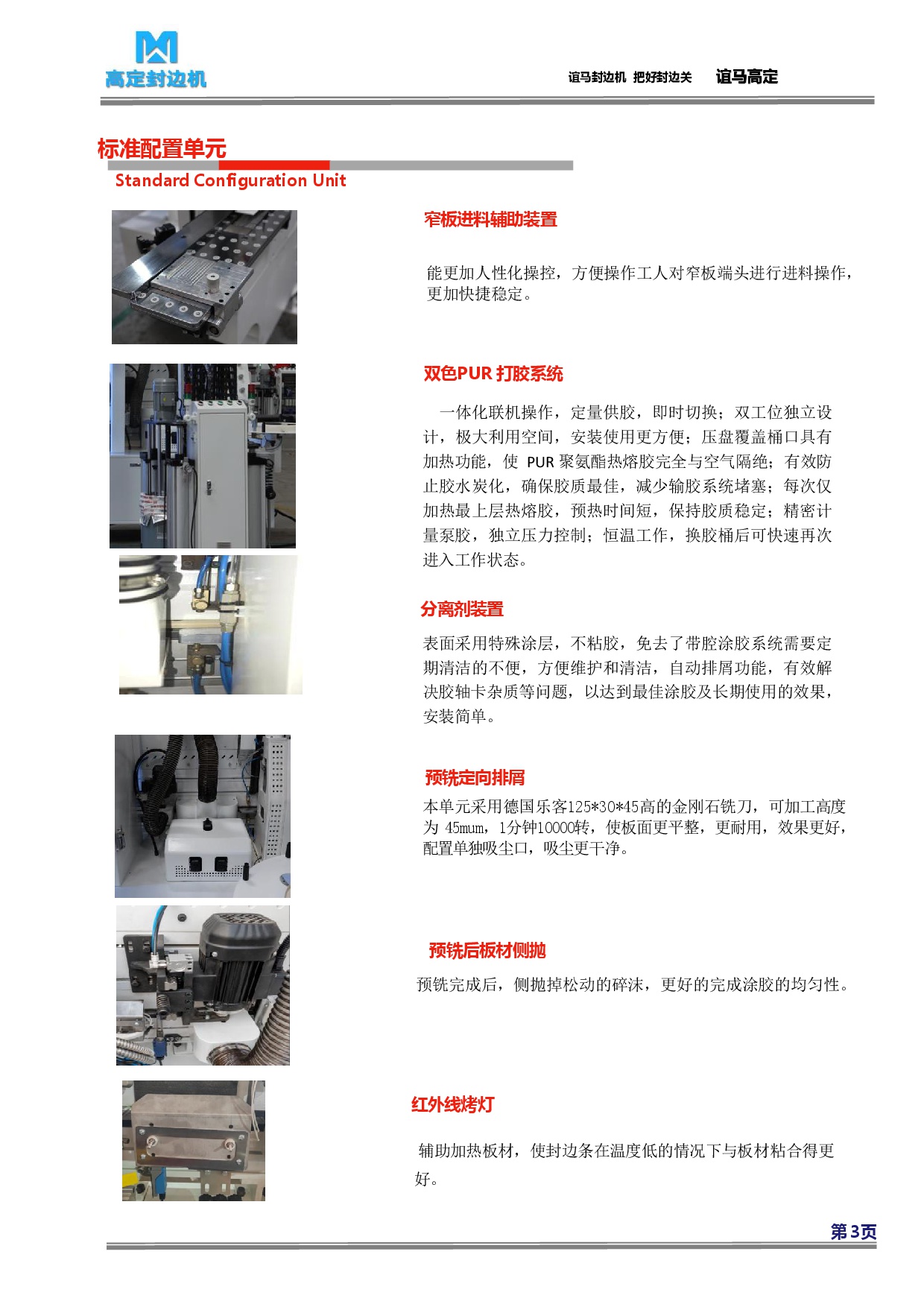 高定封边机

谊马封边机 把好封边关 谊马高定

标准配置单元

Standard Configuration Unit

窄板进料辅助装置

能更加人性化操控，方便操作工人对窄板端头进行进料操作，更加快捷稳定。

双色PUR 打胶系统

一体化联机操作，定量供胶，即时切换；双工位独立设计，极大利用空间，安装使用更方便；压盘覆盖桶口具有加热功能，使 PUR 聚氨酯热熔胶完全与空气隔绝；有效防止胶水炭化，确保胶质最佳，减少输胶系统堵塞；每次仅加热最上层热熔胶，预热时间短，保持胶质稳定；精密计量泵胶，独立压力控制；恒温工作，换胶桶后可快速再次进入工作状态。

分离剂装置

表面采用特殊涂层，不粘胶，免去了带腔涂胶系统需要定期清洁的不便，方便维护和清洁，自动排屑功能，有效解决胶轴卡杂质等问题，以达到最佳涂胶及长期使用的效果，安装简单。

预铣定向排屑

本单元采用德国乐客125*30*45高的金刚石铣刀，可加工高度为 45mum，1分钟10000转，使板面更平整，更耐用，效果更好，配置单独吸尘口，吸尘更干净。

预铣后板材侧抛

预铣完成后，侧抛掉松动的碎沫，更好的完成涂胶的均匀性。

红外线烤灯

辅助加热板材，使封边条在温度低的情况下与板材粘合得更好。

第3页