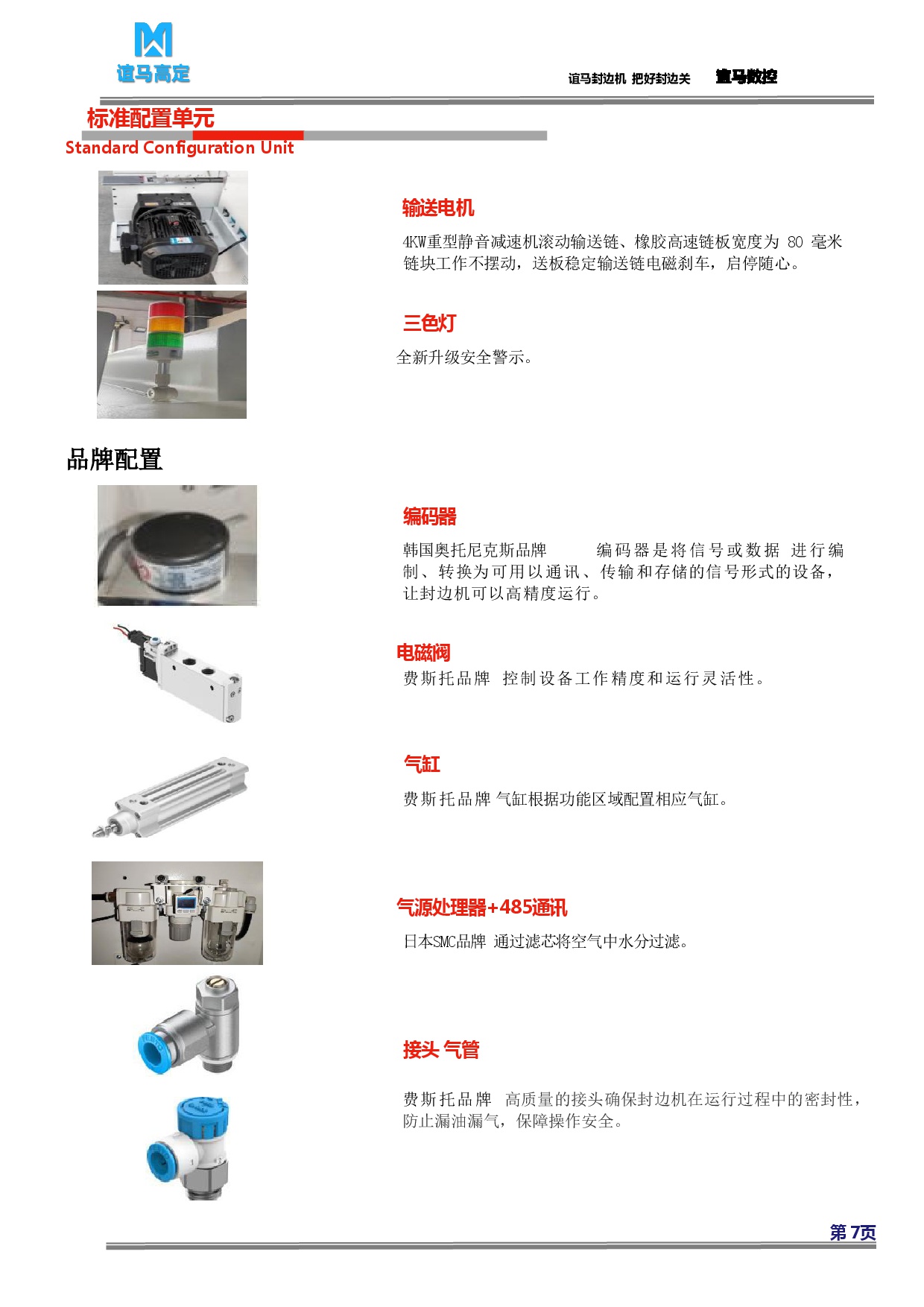 谊马高定

谊马封边机 把好封边关 谊马数控

标准配置单元
Standard Configuration Unit

输送电机
4KW重型静音减速机滚动输送链、橡胶高速链板宽度为 80 毫米链块工作不摆动，送板稳定输送链电磁刹车，启停随心。

三色灯
全新升级安全警示。

品牌配置

编码器
韩国奥托尼克斯品牌 编码器是将信号或数据 进行编制、转换为可用以通讯、传输和存储的信号形式的设备，让封边机可以高精度运行。

电磁阀
费斯托品牌 控制设备工作精度和运行灵活性。

气缸
费斯托品牌 气缸根据功能区域配置相应气缸。

气源处理器+485通讯
日本SMC品牌 通过滤芯将空气中水分过滤。

接头 气管
费斯托品牌 高质量的接头确保封边机在运行过程中的密封性，防止漏油漏气，保障操作安全。

第 7页